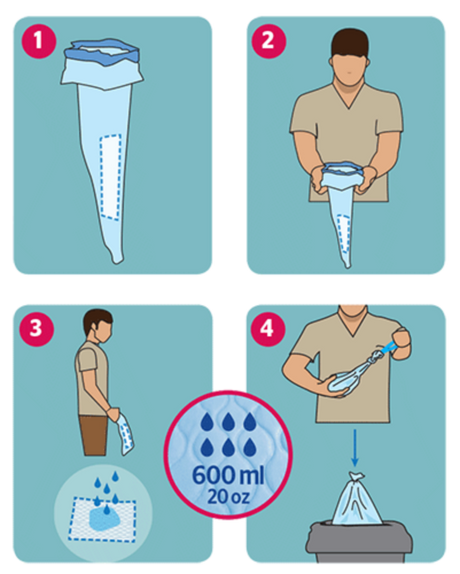 1

2

3

4

600 ml
20 oz